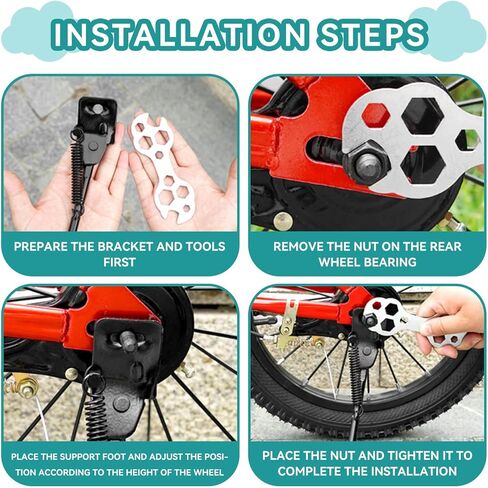 INSTALLATION STEPS

PREPARE THE BRACKET AND TOOLS FIRST

REMOVE THE NUT ON THE REAR WHEEL BEARING

PLACE THE SUPPORT FOOT AND ADJUST THE POSITION ACCORDING TO THE HEIGHT OF THE WHEEL

PLACE THE NUT AND TIGHTEN IT TO COMPLETE THE INSTALLATION