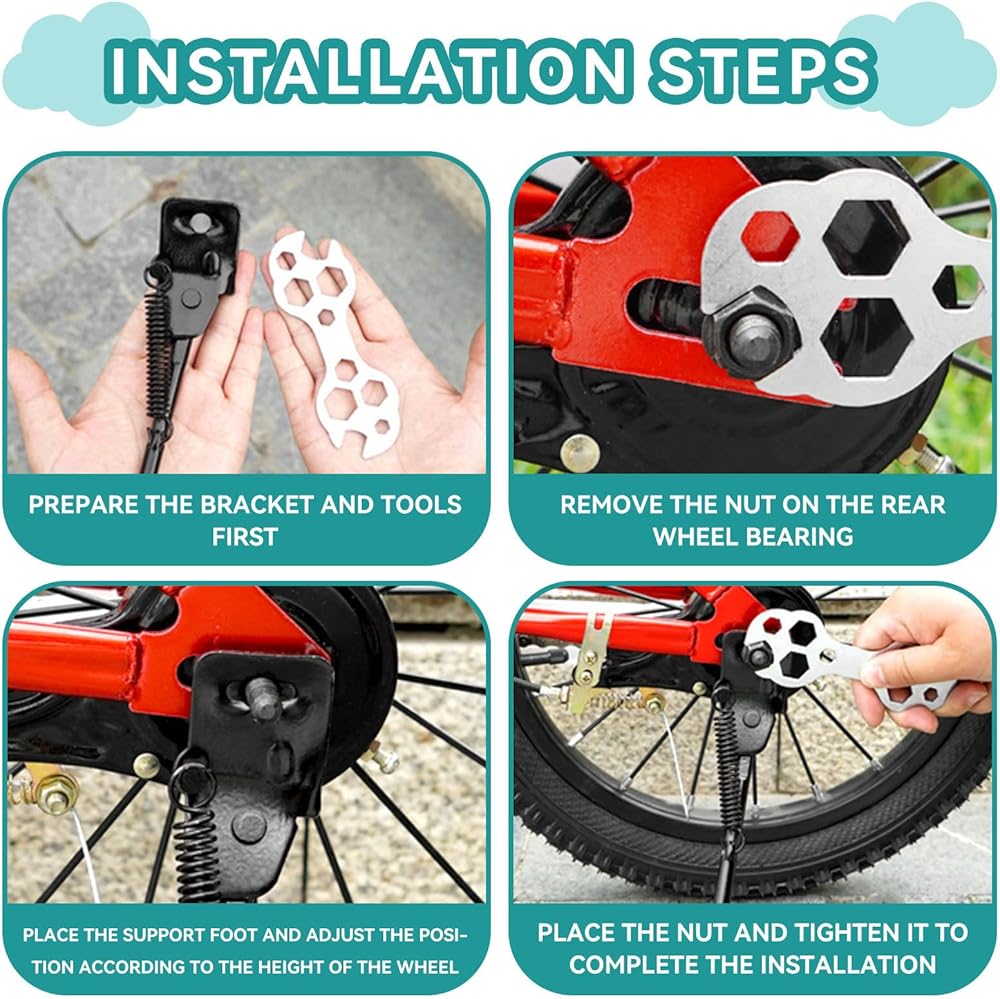 INSTALLATION STEPS

PREPARE THE BRACKET AND TOOLS FIRST

REMOVE THE NUT ON THE REAR WHEEL BEARING

PLACE THE SUPPORT FOOT AND ADJUST THE POSITION ACCORDING TO THE HEIGHT OF THE WHEEL

PLACE THE NUT AND TIGHTEN IT TO COMPLETE THE INSTALLATION