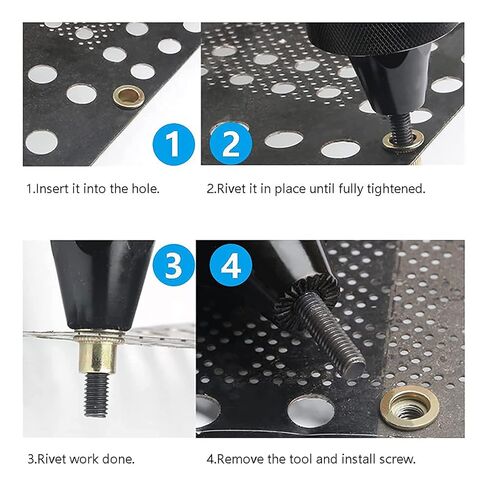 1

2

1.Insert it into the hole.

2.Rivet it in place until fully tightened.

3

4

3.Rivet work done.

4.Remove the tool and install screw.