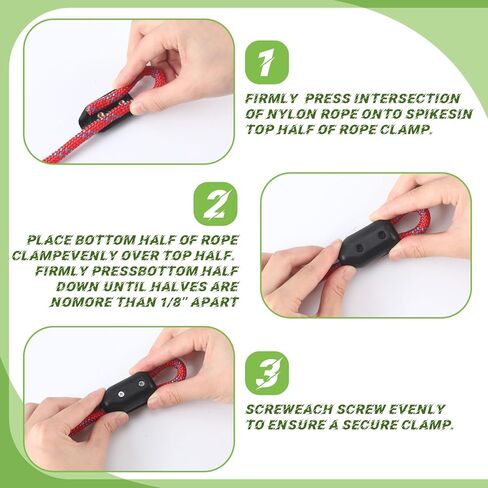 1

FIRMLY PRESS INTERSECTION OF NYLON ROPE ONTO SPIKESIN TOP HALF OF ROPE CLAMP.

2

PLACE BOTTOM HALF OF ROPE CLAMPEVENLY OVER TOP HALF. FIRMLY PRESSBOTTOM HALF DOWN UNTIL HALVES ARE NOMORE THAN 1/8" APART

3

SCREWEACH SCREW EVENLY TO ENSURE A SECURE CLAMP.