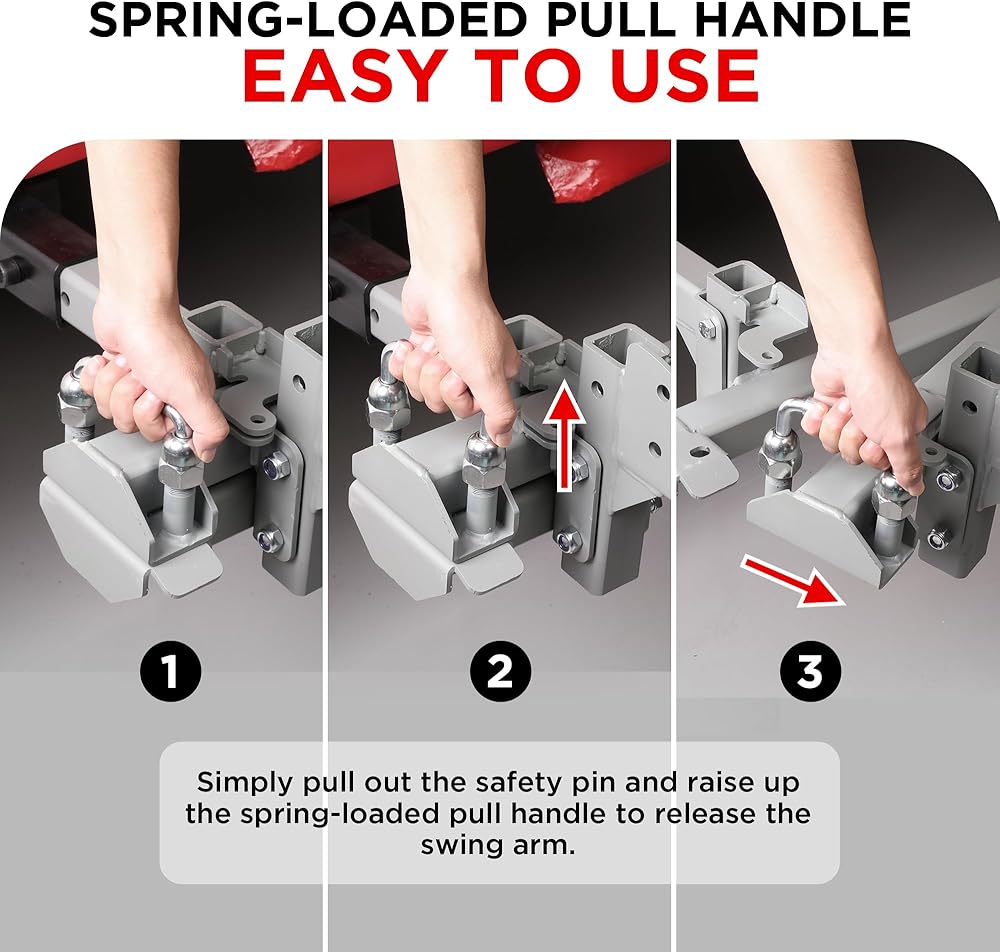 SPRING-LOADED PULL HANDLE
EASY TO USE

1

2

3

Simply pull out the safety pin and raise up the spring-loaded pull handle to release the swing arm.