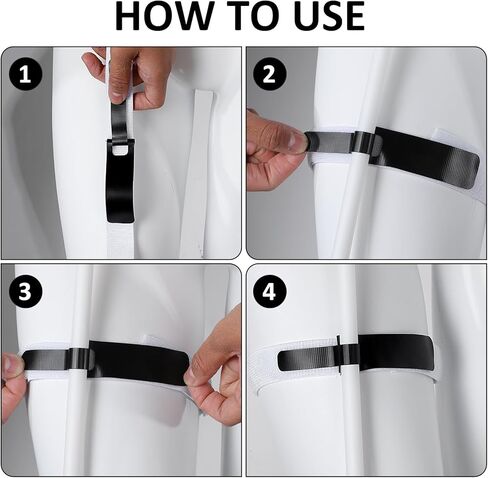 HOW TO USE

1

2

3

4