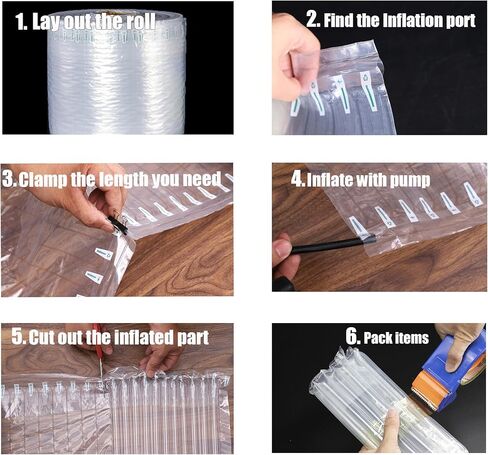 1. Lay out the roll

2. Find the Inflation port

3. Clamp the length you need

4. Inflate with pump

5. Cut out the inflated part

6. Pack items