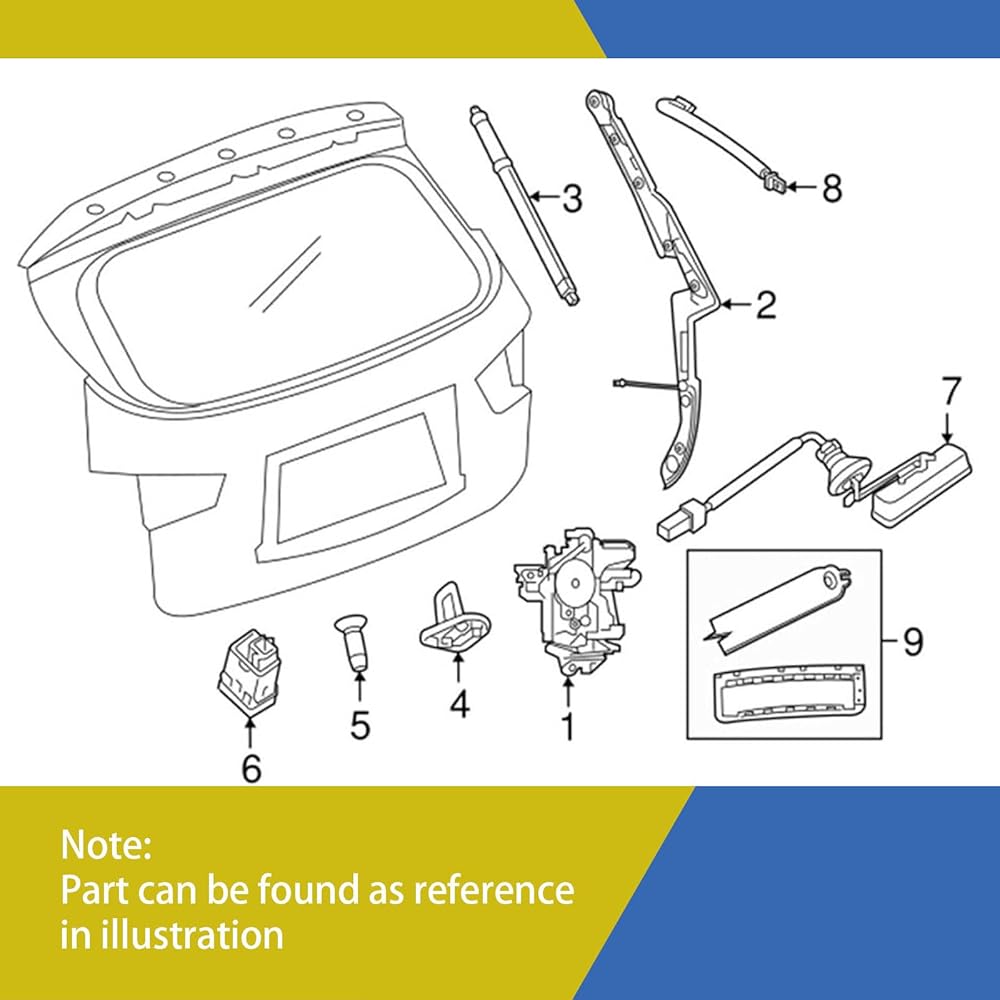 3
8
2
7
9
6
5
4
1

Note:
Part can be found as reference in illustration