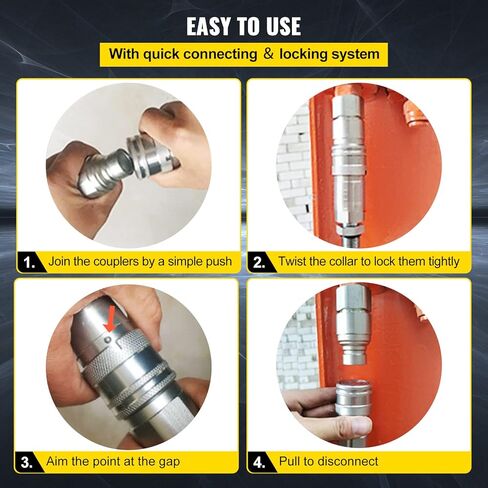 EASY TO USE

With quick connecting & locking system

1. Join the couplers by a simple push

2. Twist the collar to lock them tightly

3. Aim the point at the gap

4. Pull to disconnect