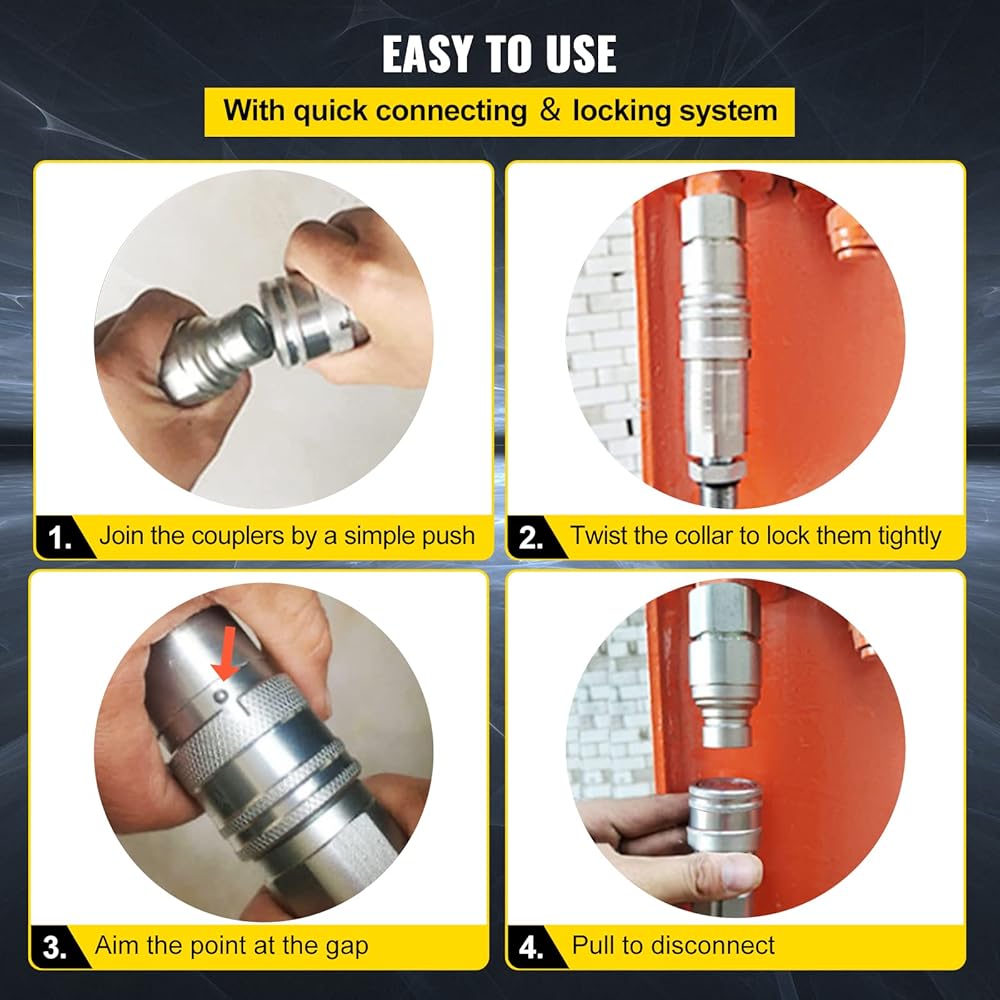 EASY TO USE

With quick connecting & locking system

1. Join the couplers by a simple push

2. Twist the collar to lock them tightly

3. Aim the point at the gap

4. Pull to disconnect