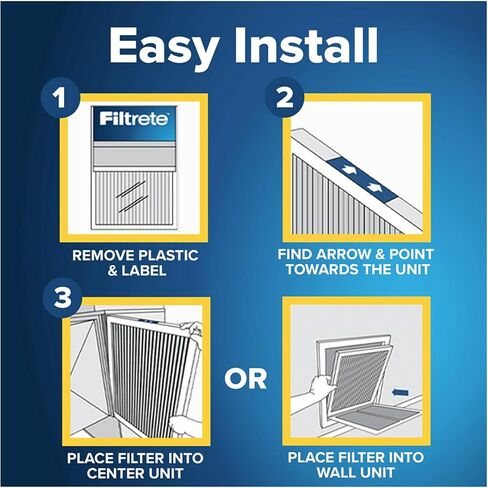 Easy Install

1

Filtrete

REMOVE PLASTIC & LABEL

2

FIND ARROW & POINT TOWARDS THE UNIT

3

PLACE FILTER INTO CENTER UNIT

OR

PLACE FILTER INTO WALL UNIT