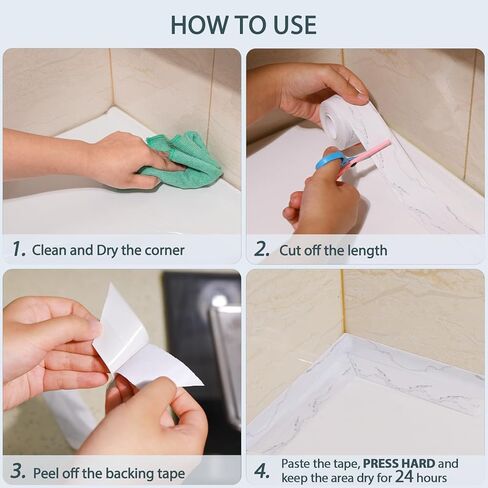 HOW TO USE

1. Clean and Dry the corner

2. Cut off the length

3. Peel off the backing tape

4. Paste the tape, PRESS HARD and keep the area dry for 24 hours