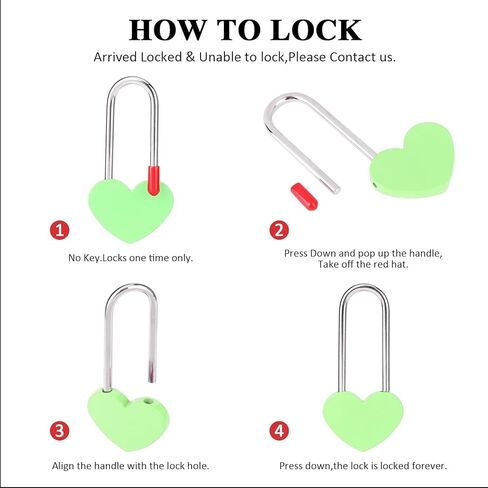 HOW TO LOCK

Arrived Locked & Unable to lock,Please Contact us.

1

No Key.Locks one time only.

2

Press Down and pop up the handle, Take off the red hat.

3

Align the handle with the lock hole.

4

Press down,the lock is locked forever.