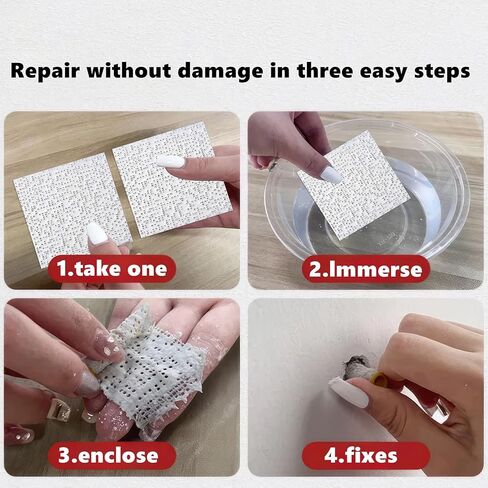 Repair without damage in three easy steps

1.take one

2.Immerse

3.enclose

4.fixes