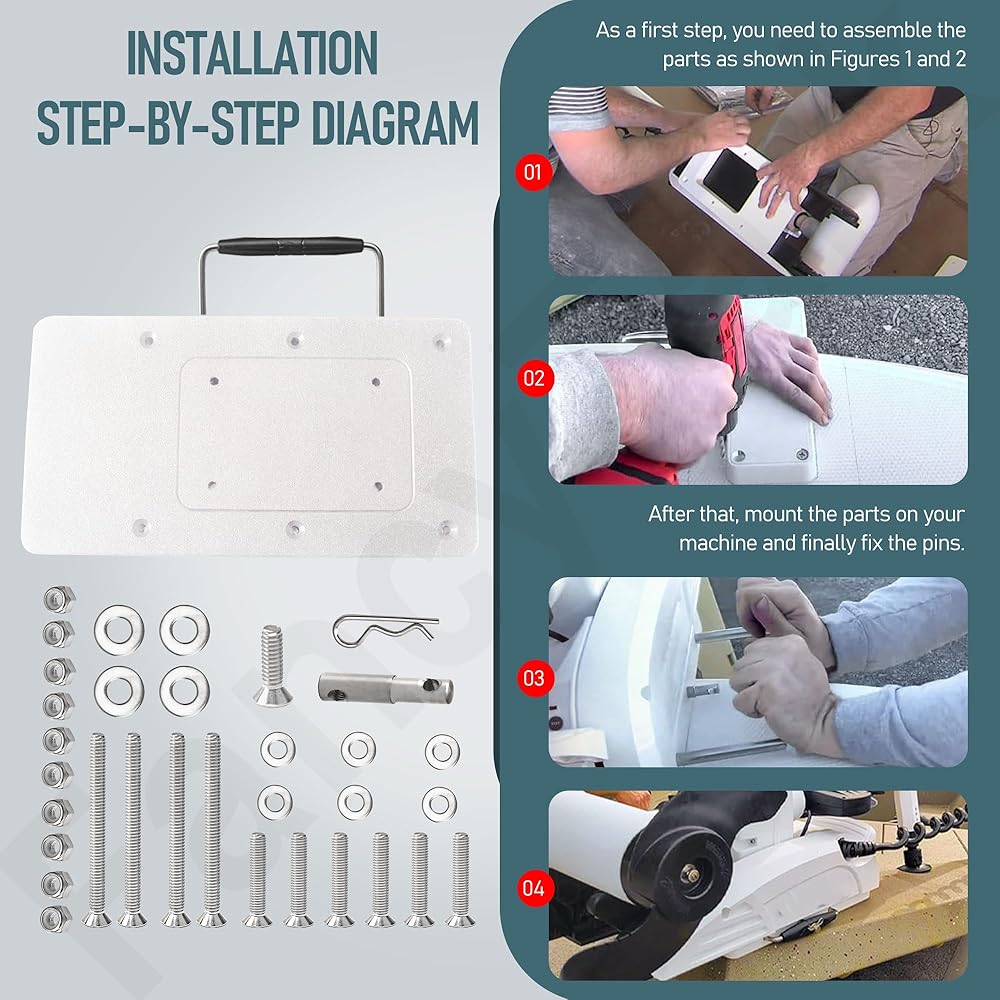 INSTALLATION
STEP-BY-STEP DIAGRAM

As a first step, you need to assemble the parts as shown in Figures 1 and 2

01

02

After that, mount the parts on your machine and finally fix the pins.

03

04