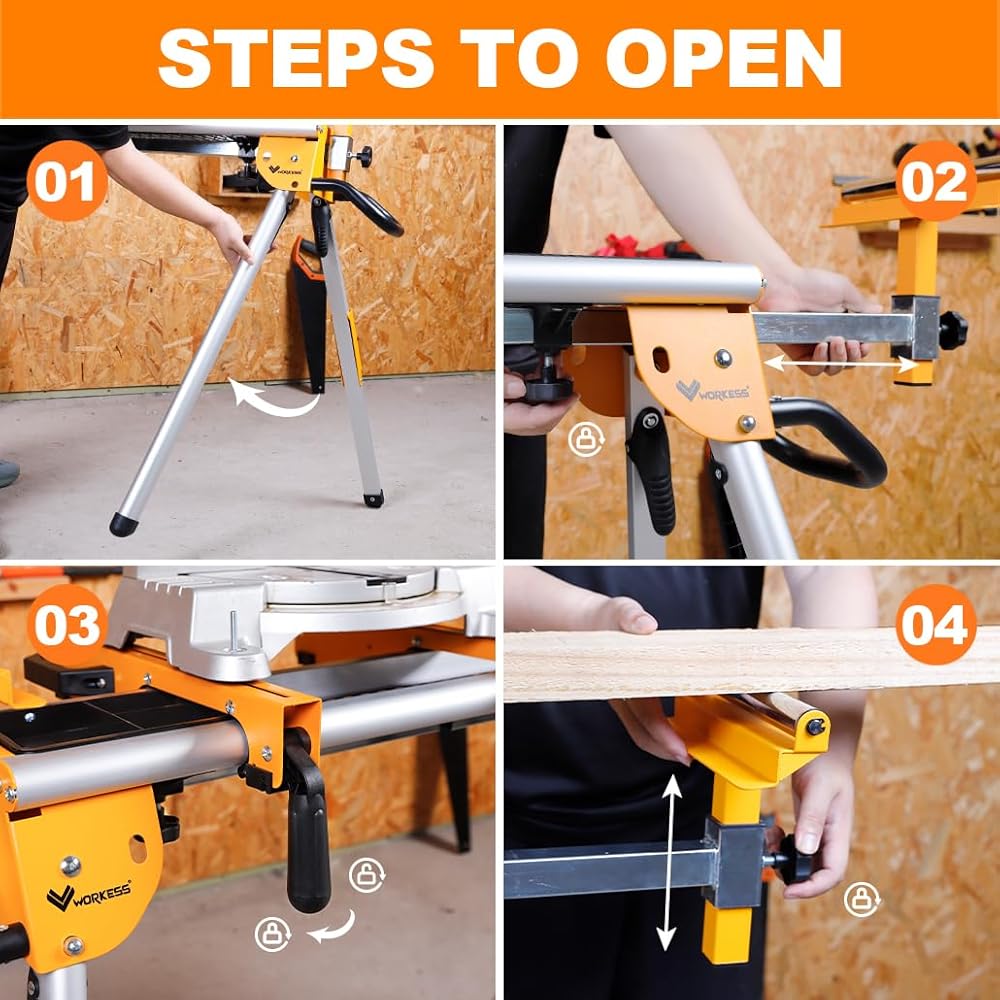 STEPS TO OPEN

01

WORKESS

02

WORKESS

03

WORKESS

04