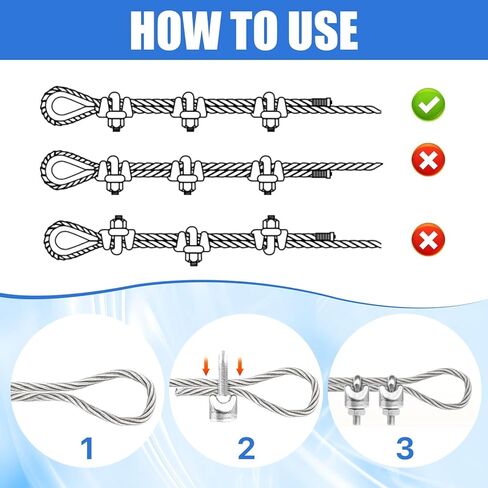 HOW TO USE

1

2

3