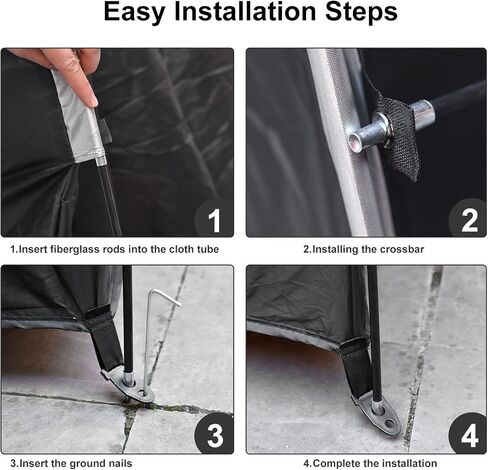 Easy Installation Steps

1

1.Insert fiberglass rods into the cloth tube

2

2.Installing the crossbar

3

3.Insert the ground nails

4

4.Complete the installation