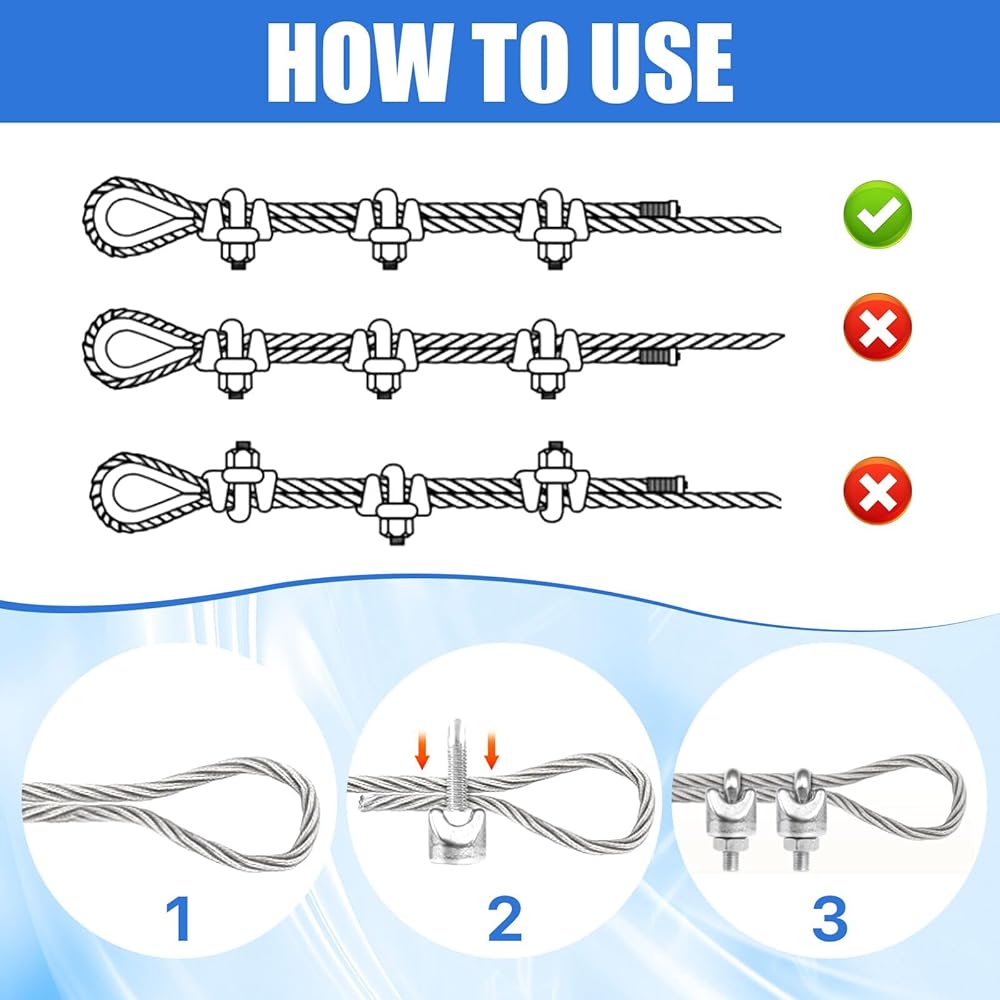 HOW TO USE

1

2

3