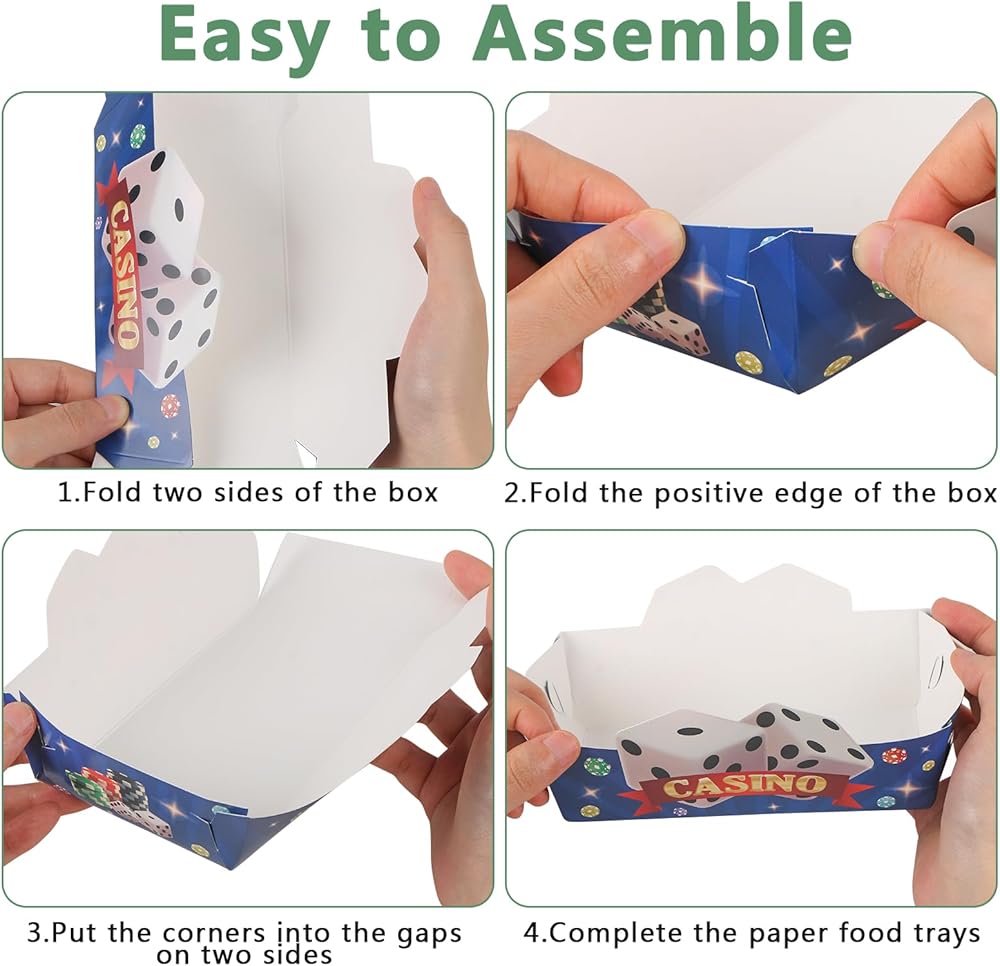 Easy to Assemble

CASINO

1.Fold two sides of the box

2.Fold the positive edge of the box

3.Put the corners into the gaps on two sides

CASINO

4.Complete the paper food trays