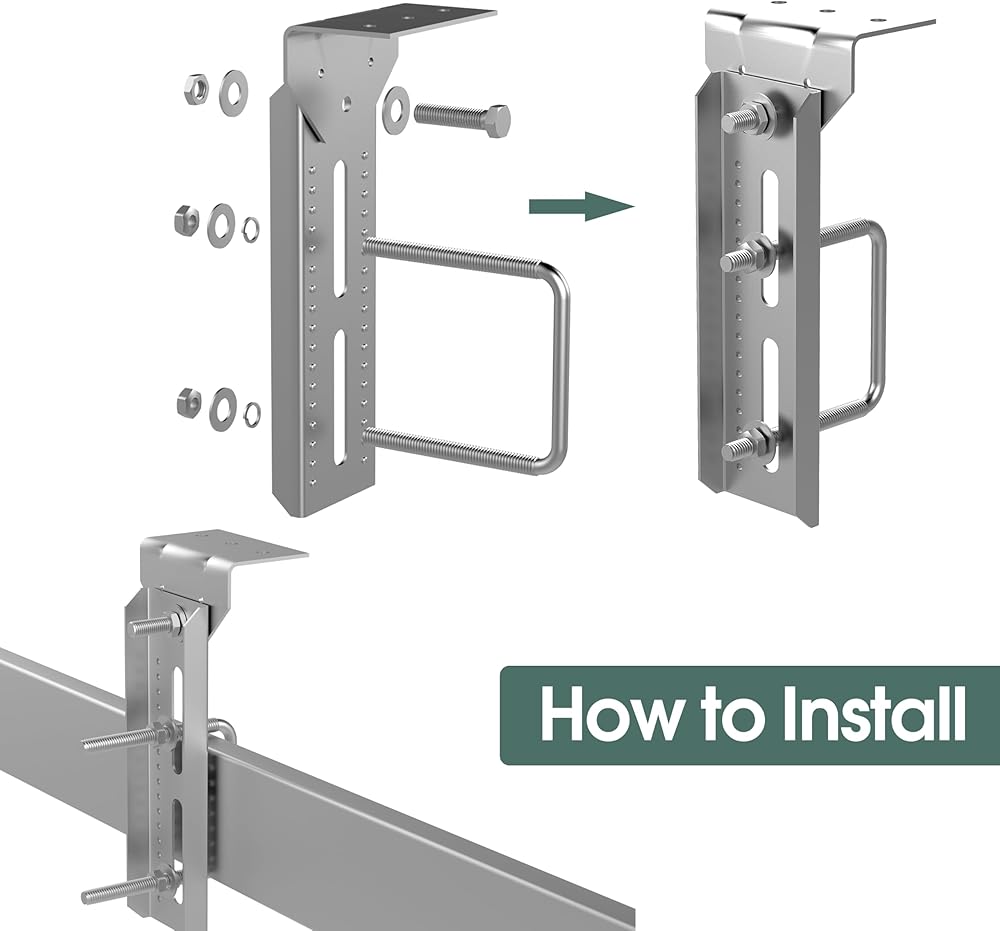 How to Install