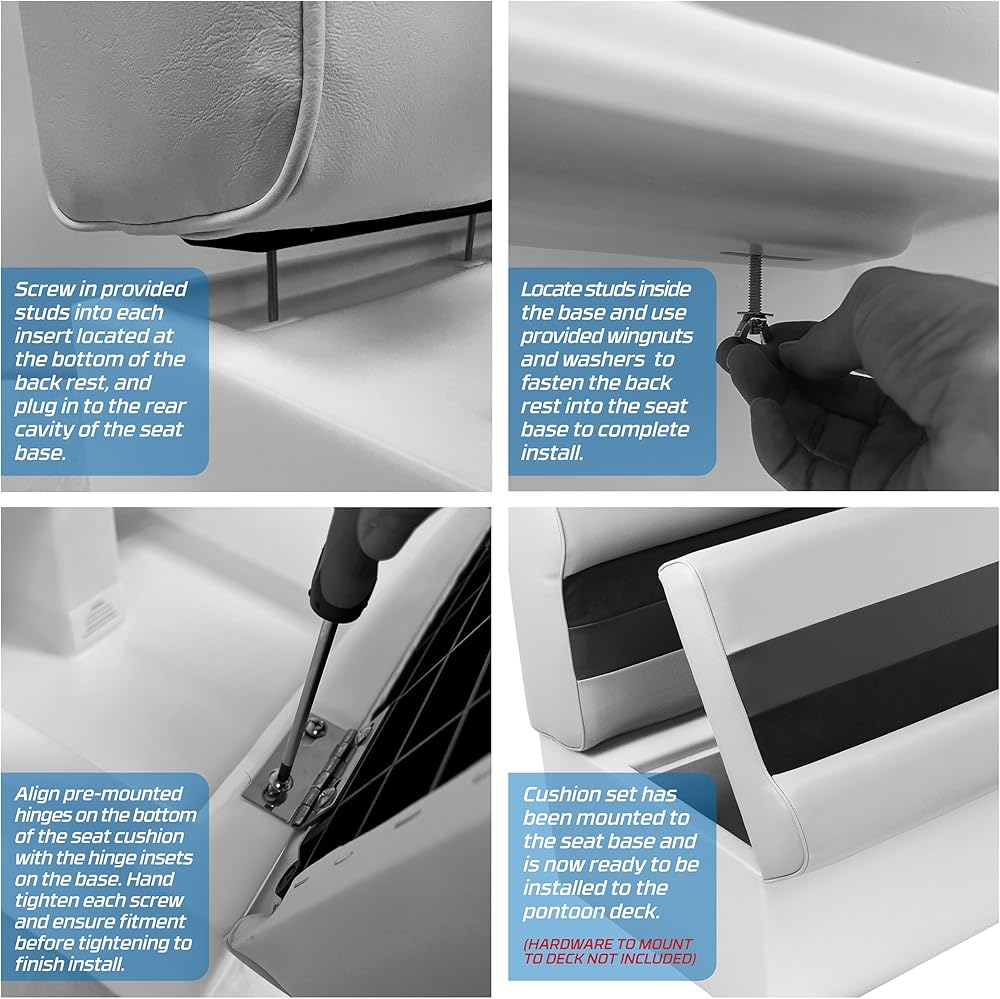 Screw in provided studs into each insert located at the bottom of the back rest, and plug in to the rear cavity of the seat base.

Locate studs inside the base and use provided wingnuts and washers to fasten the back rest into the seat base to complete install.

Align pre-mounted hinges on the bottom of the seat cushion with the hinge insets on the base. Hand tighten each screw and ensure fitment before tightening to finish install.

Cushion set has been mounted to the seat base and is now ready to be installed to the pontoon deck.

(HARDWARE TO MOUNT TO DECK NOT INCLUDED)