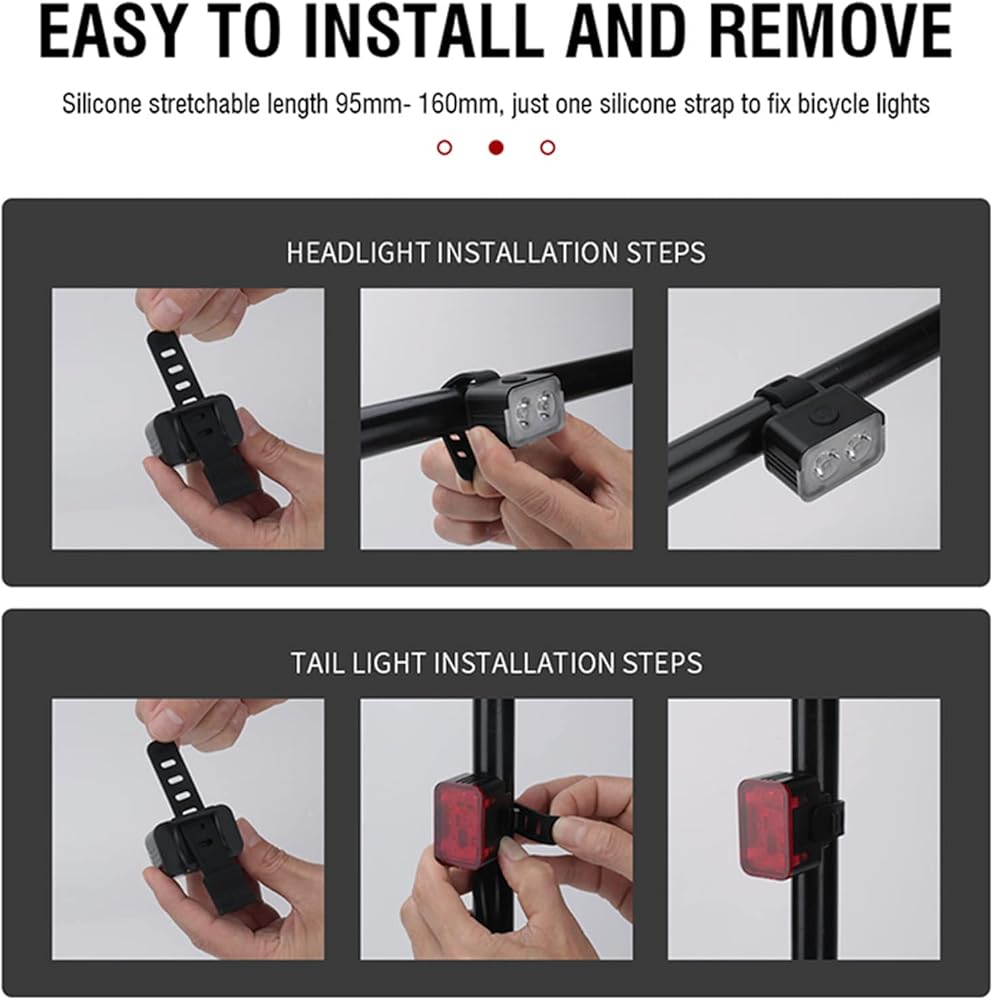 EASY TO INSTALL AND REMOVE

Silicone stretchable length 95mm- 160mm, just one silicone strap to fix bicycle lights

HEADLIGHT INSTALLATION STEPS

TAIL LIGHT INSTALLATION STEPS