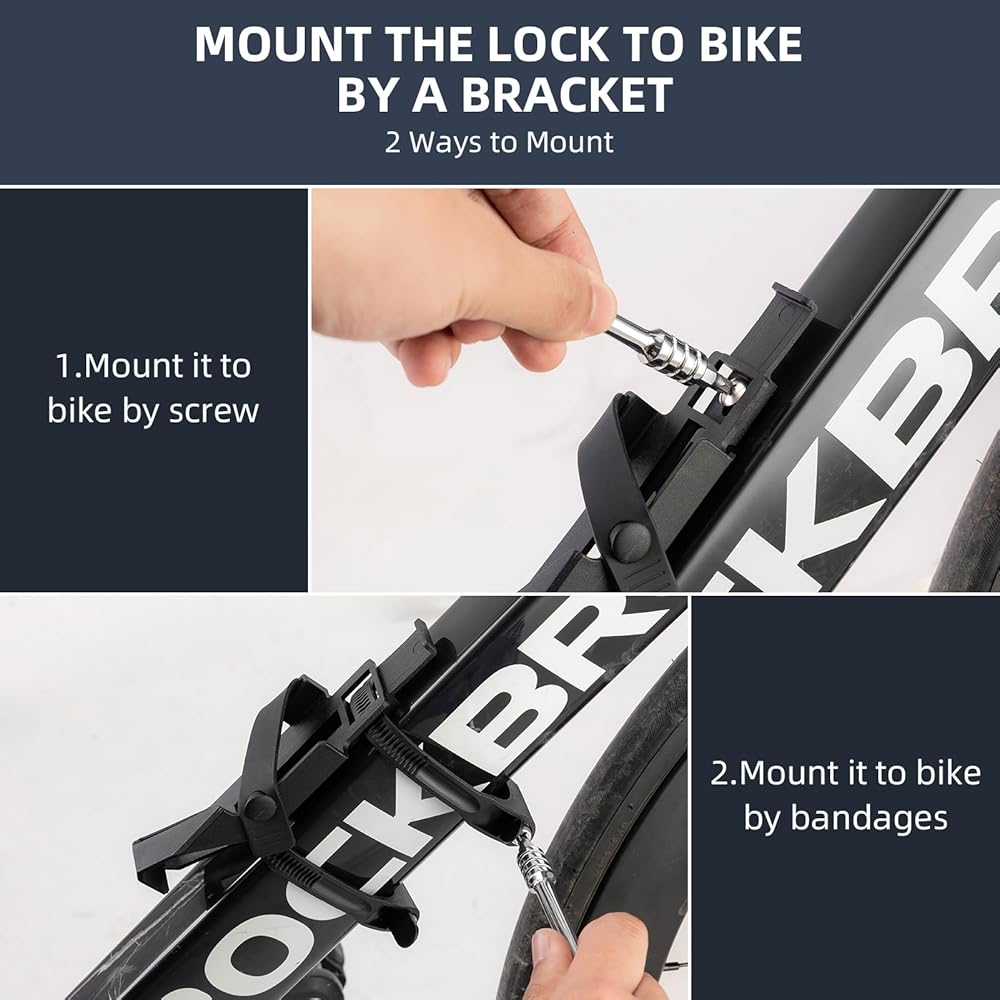 MOUNT THE LOCK TO BIKE BY A BRACKET
2 Ways to Mount

1.Mount it to bike by screw

KBR

2.Mount it to bike by bandages

OCKBR