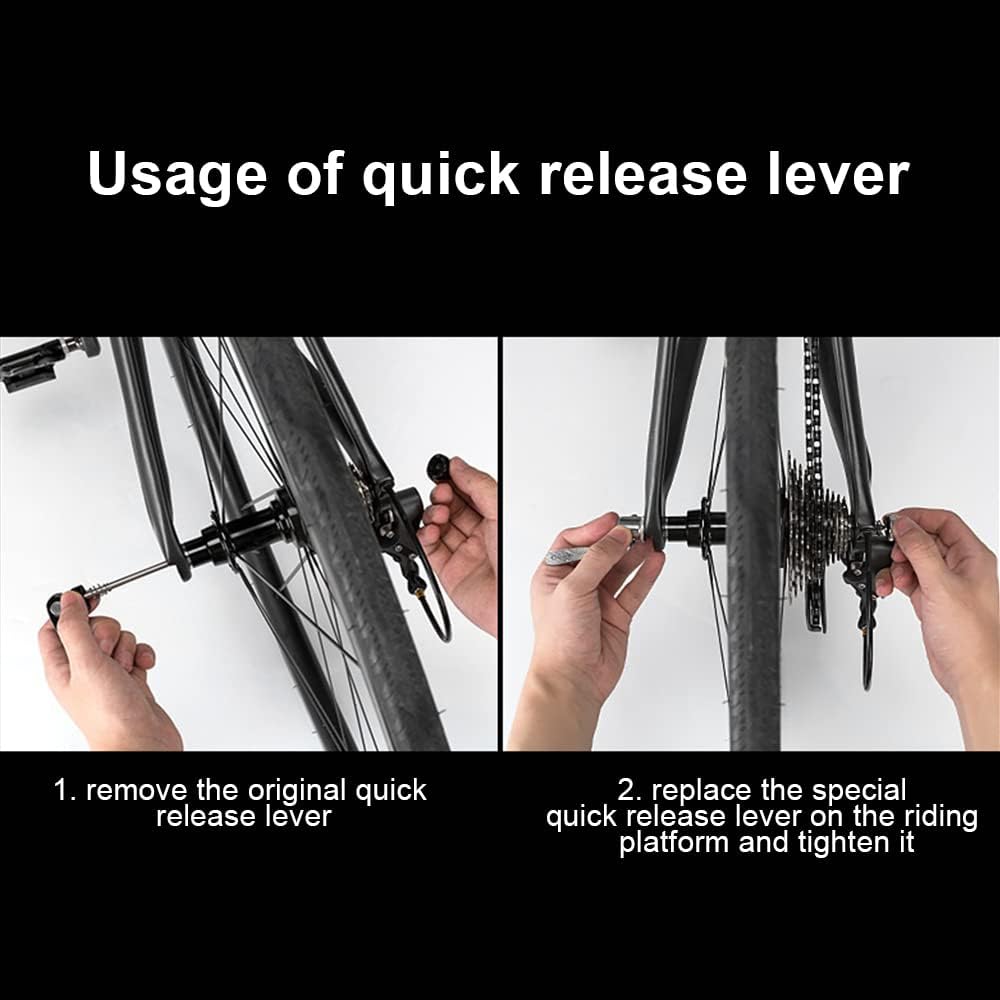 Usage of quick release lever

1. remove the original quick release lever

2. replace the special quick release lever on the riding platform and tighten it