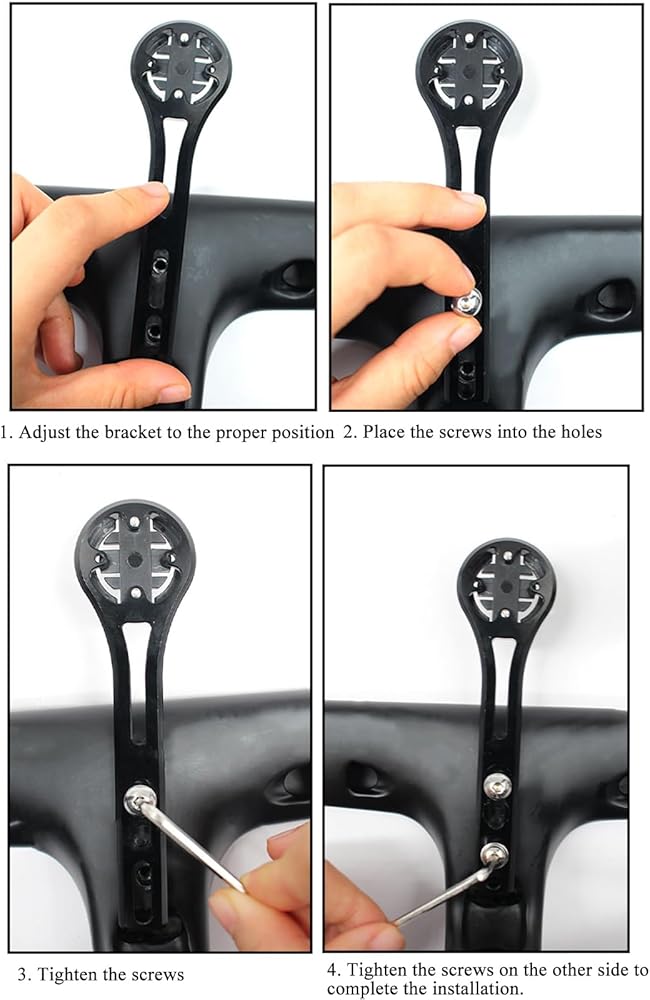 1. Adjust the bracket to the proper position

2. Place the screws into the holes

3. Tighten the screws

4. Tighten the screws on the other side to complete the installation.