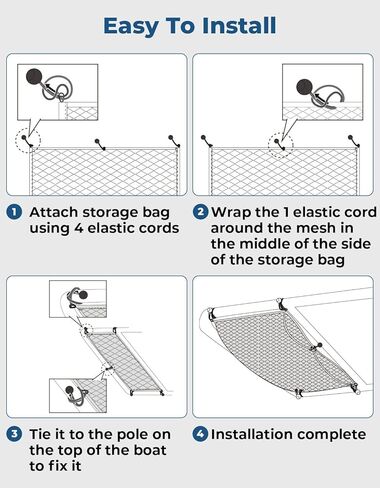 Easy To Install

1 Attach storage bag using 4 elastic cords

2 Wrap the 1 elastic cord around the mesh in the middle of the side of the storage bag

3 Tie it to the pole on the top of the boat to fix it

4 Installation complete