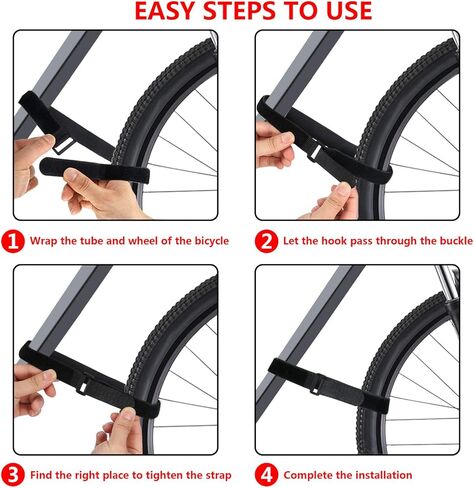 EASY STEPS TO USE

1 Wrap the tube and wheel of the bicycle

2 Let the hook pass through the buckle

3 Find the right place to tighten the strap

4 Complete the installation