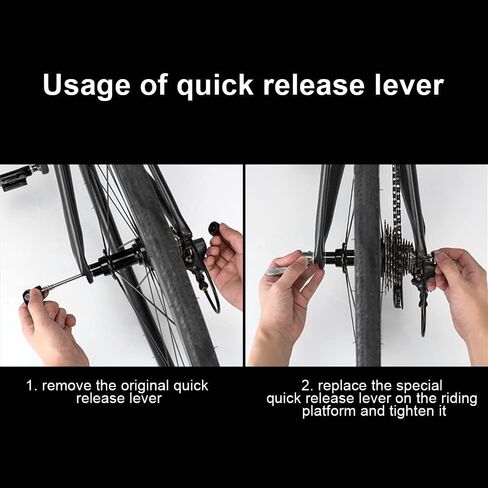 Usage of quick release lever

1. remove the original quick release lever

2. replace the special quick release lever on the riding platform and tighten it