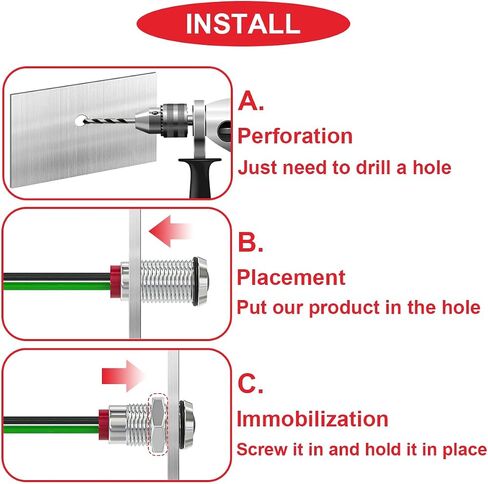 INSTALL

A.
Perforation
Just need to drill a hole

B.
Placement
Put our product in the hole

C.
Immobilization
Screw it in and hold it in place