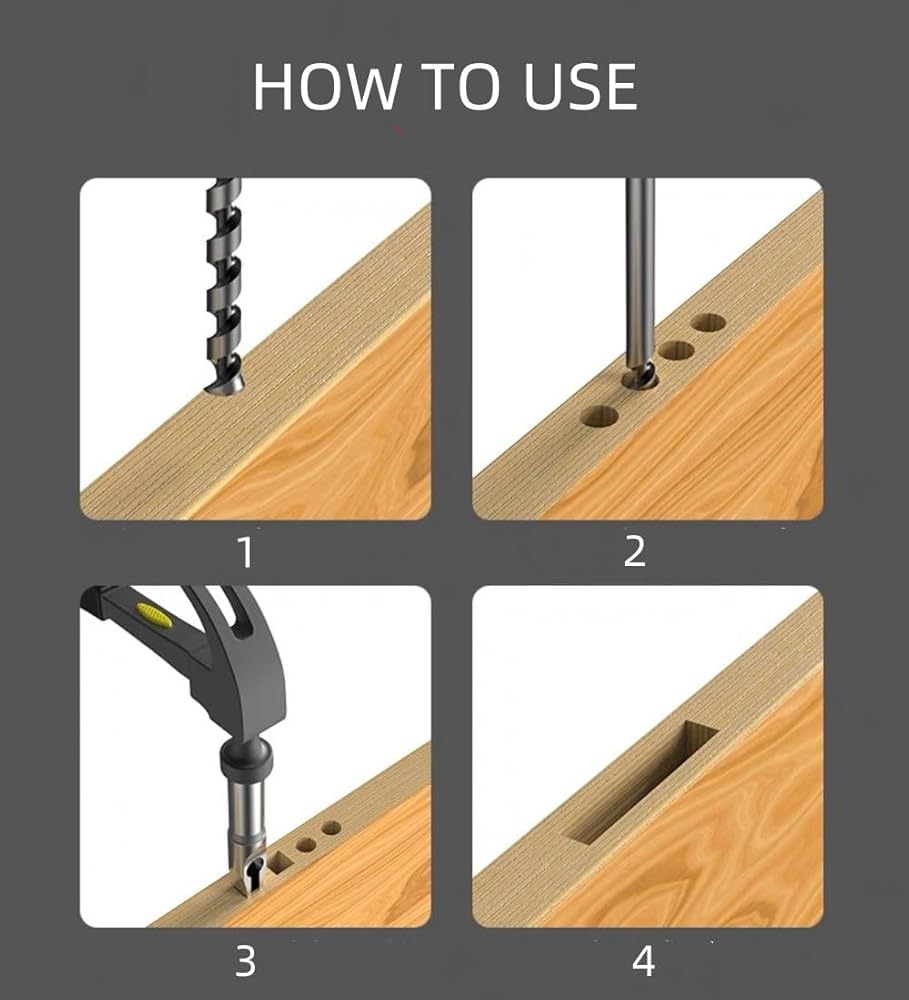 HOW TO USE

1

2

3

4