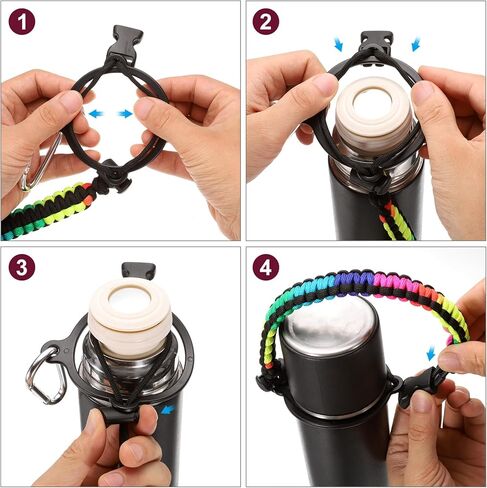 1

2

3

4