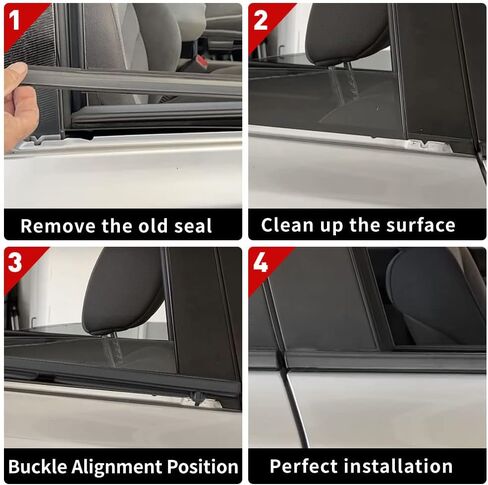 1

Remove the old seal

2

Clean up the surface

3

Buckle Alignment Position

4

Perfect installation