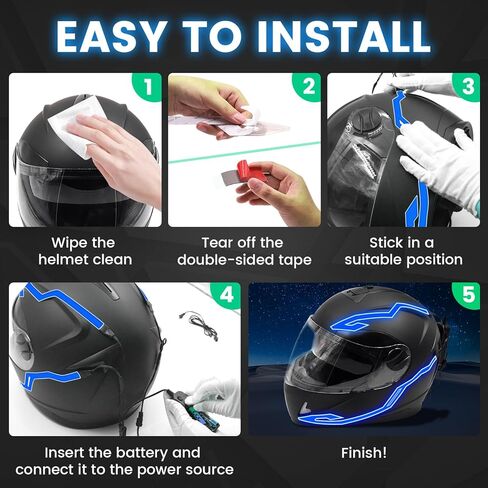 EASY TO INSTALL

1

Wipe the helmet clean

2

Tear off the double-sided tape

3

Stick in a suitable position

4

Insert the battery and connect it to the power source

5

Finish!