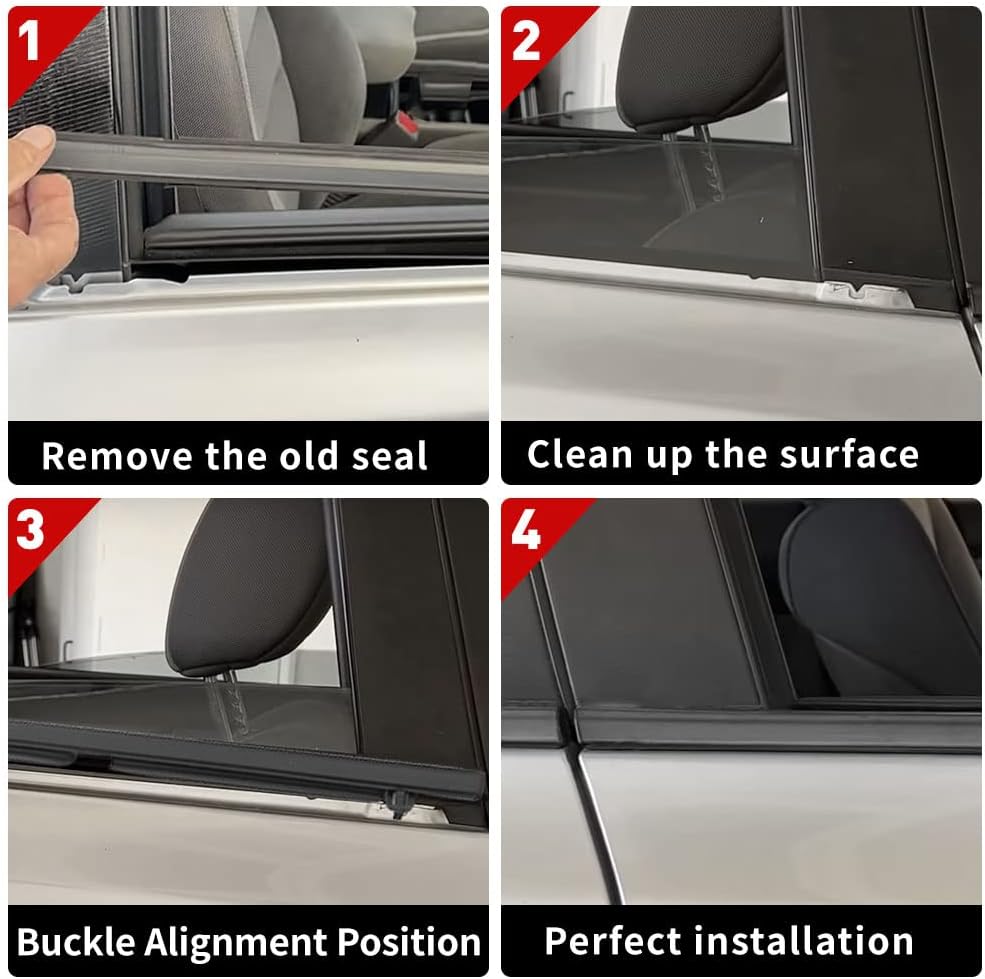 1

Remove the old seal

2

Clean up the surface

3

Buckle Alignment Position

4

Perfect installation