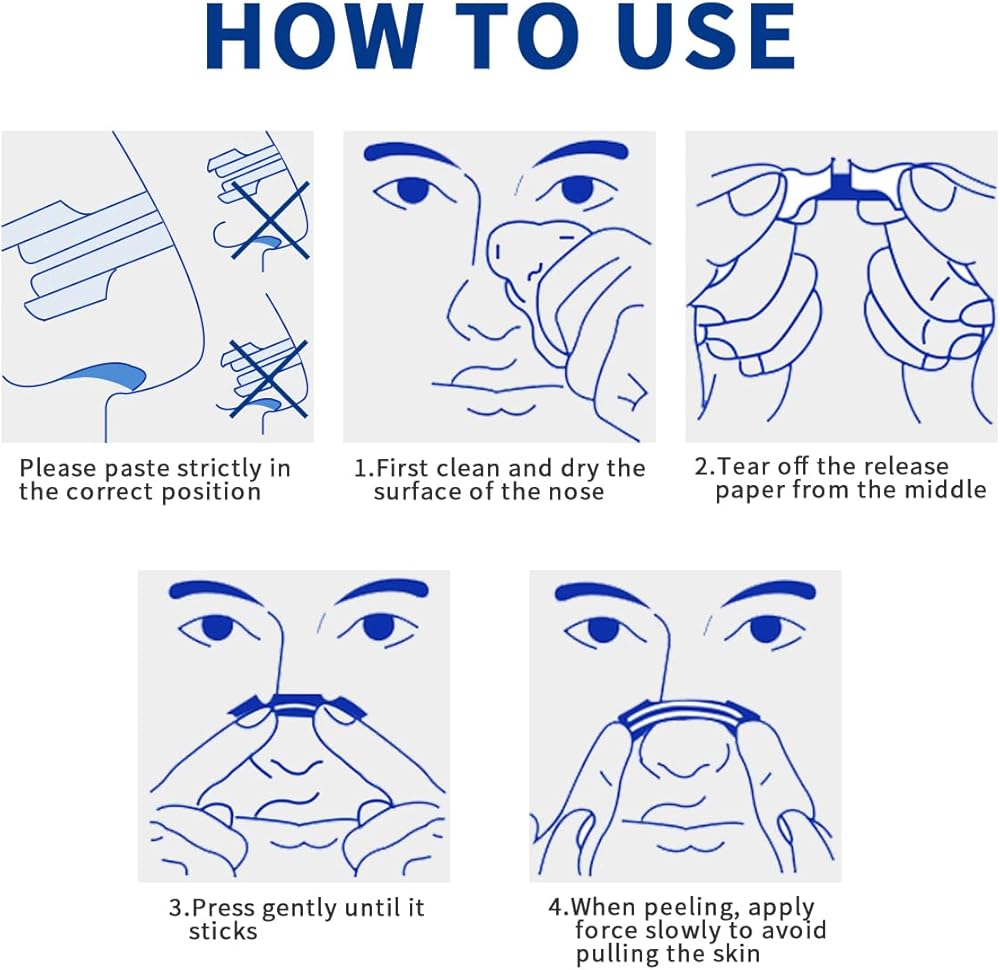 HOW TO USE

Please paste strictly in the correct position

1.First clean and dry the surface of the nose

2.Tear off the release paper from the middle

3.Press gently until it sticks

4.When peeling, apply force slowly to avoid pulling the skin