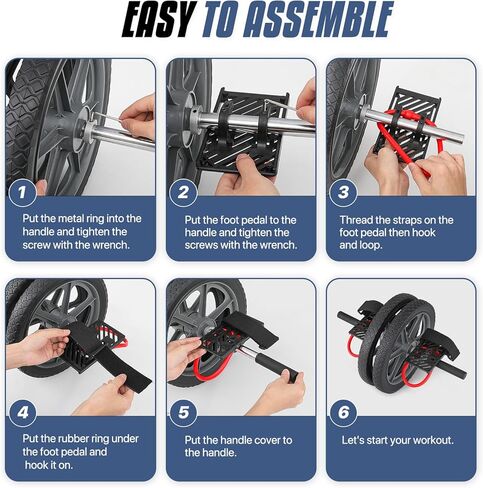 EASY TO ASSEMBLE

1
Put the metal ring into the handle and tighten the screw with the wrench.

2
Put the foot pedal to the handle and tighten the screws with the wrench.

3
Thread the straps on the foot pedal then hook and loop.

4
Put the rubber ring under the foot pedal and hook it on.

5
Put the handle cover to the handle.

6
Let's start your workout.