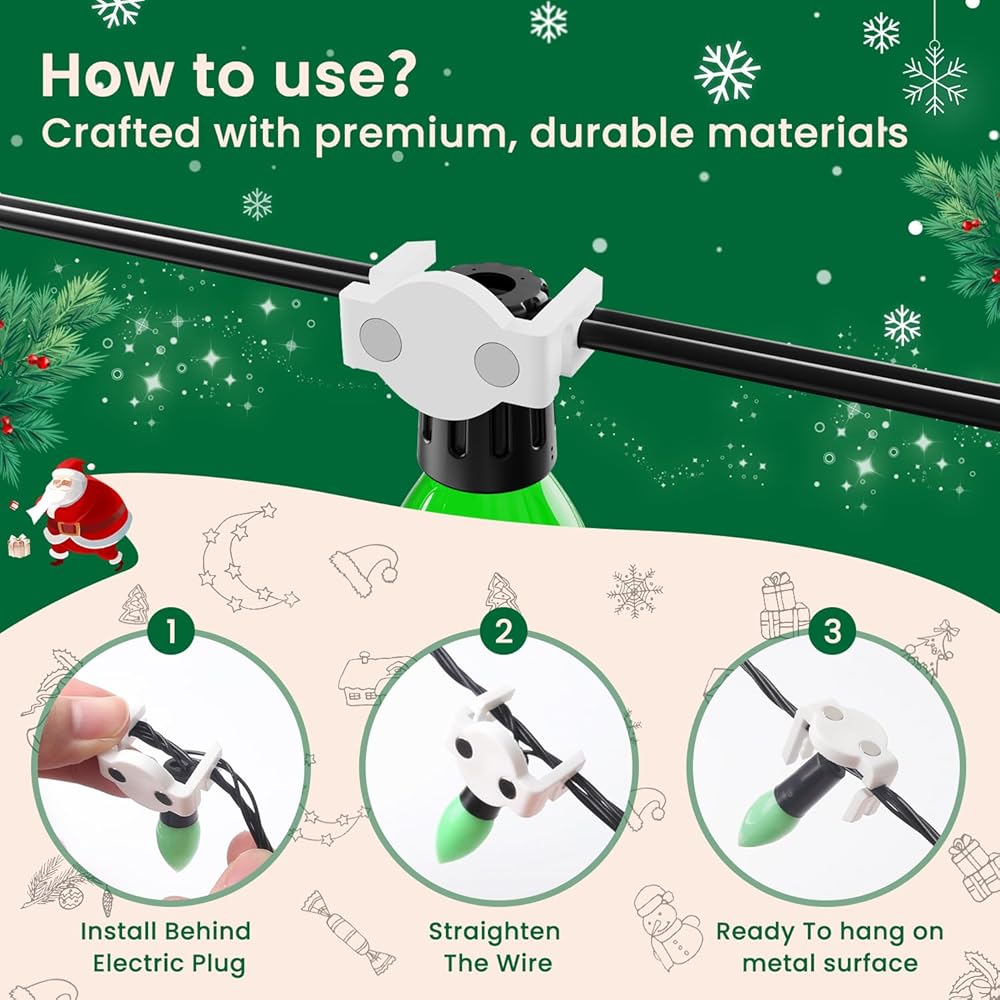 How to use?
Crafted with premium, durable materials

1
Install Behind Electric Plug

2
Straighten The Wire

3
Ready To hang on metal surface