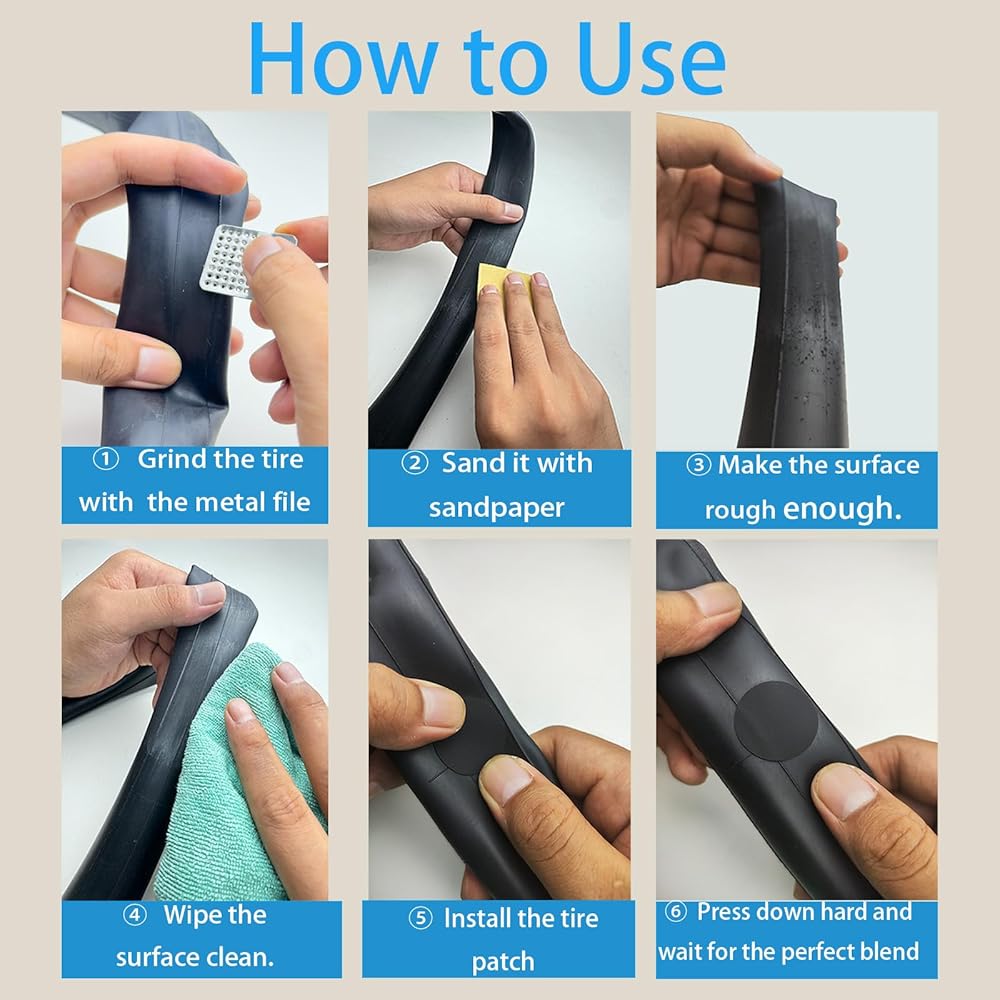 How to Use

① Grind the tire with the metal file

② Sand it with sandpaper

③ Make the surface rough enough.

④ Wipe the surface clean.

⑤ Install the tire patch

⑥ Press down hard and wait for the perfect blend