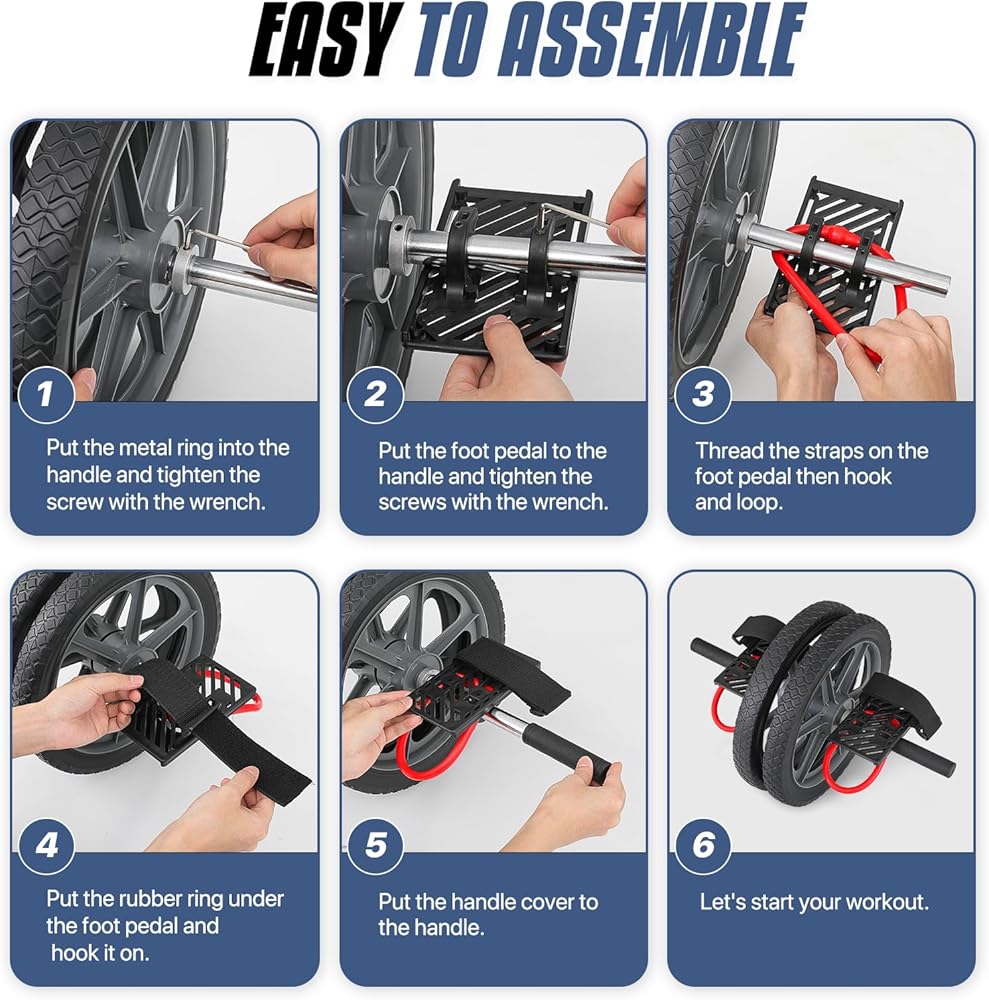 EASY TO ASSEMBLE

1
Put the metal ring into the handle and tighten the screw with the wrench.

2
Put the foot pedal to the handle and tighten the screws with the wrench.

3
Thread the straps on the foot pedal then hook and loop.

4
Put the rubber ring under the foot pedal and hook it on.

5
Put the handle cover to the handle.

6
Let's start your workout.