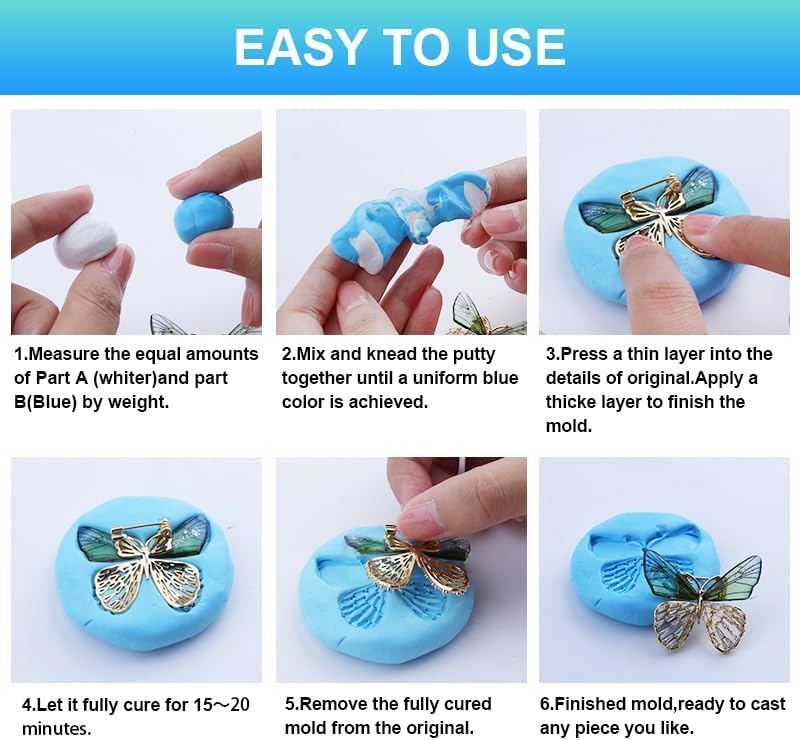 EASY TO USE

1.Measure the equal amounts of Part A (whiter)and part B(Blue) by weight.

2.Mix and knead the putty together until a uniform blue color is achieved.

3.Press a thin layer into the details of original.Apply a thicke layer to finish the mold.

4.Let it fully cure for 15～20 minutes.

5.Remove the fully cured mold from the original.

6.Finished mold,ready to cast any piece you like.