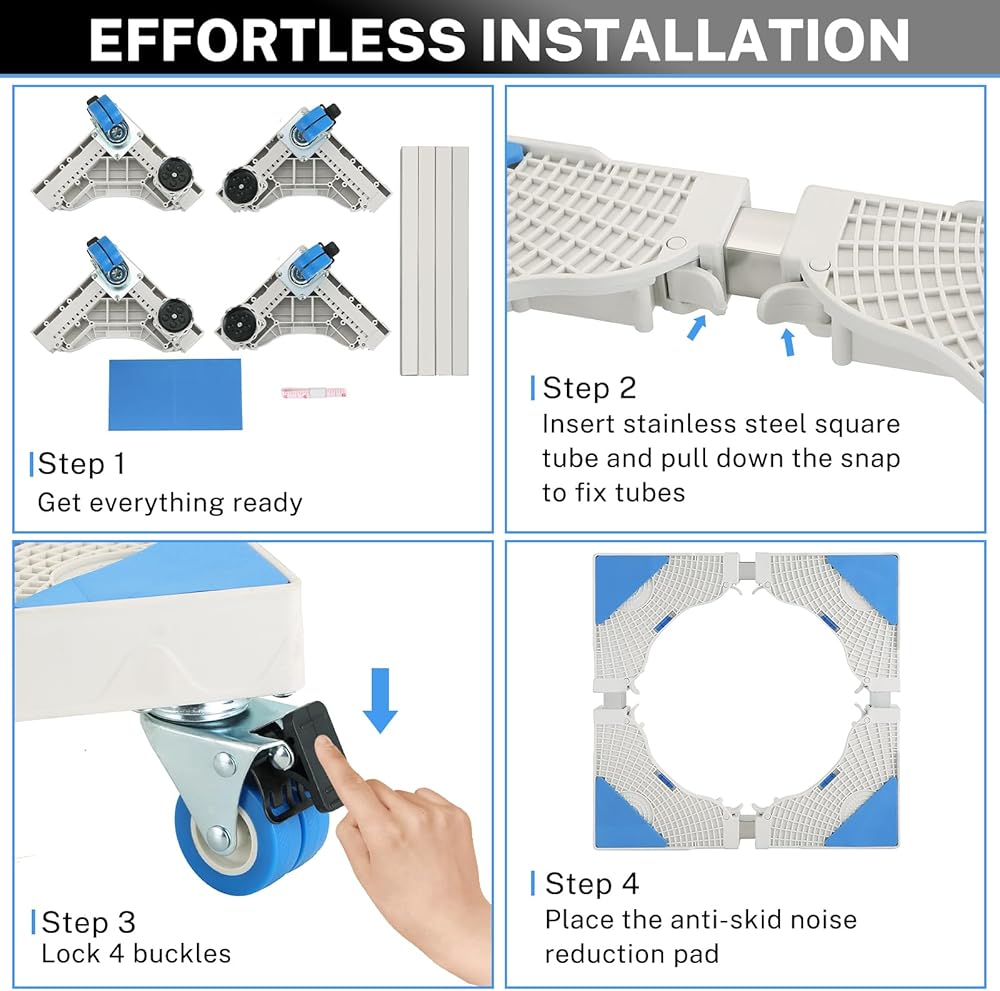 EFFORTLESS INSTALLATION

Step 1
Get everything ready

Step 2
Insert stainless steel square tube and pull down the snap to fix tubes

Step 3
Lock 4 buckles

Step 4
Place the anti-skid noise reduction pad