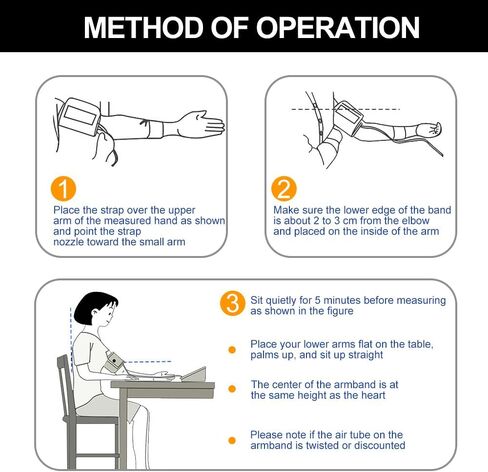 METHOD OF OPERATION

1
Place the strap over the upper arm of the measured hand as shown and point the strap nozzle toward the small arm

2
Make sure the lower edge of the band is about 2 to 3 cm from the elbow and placed on the inside of the arm

3
Sit quietly for 5 minutes before measuring as shown in the figure

Place your lower arms flat on the table, palms up, and sit up straight

The center of the armband is at the same height as the heart

Please note if the air tube on the armband is twisted or discounted