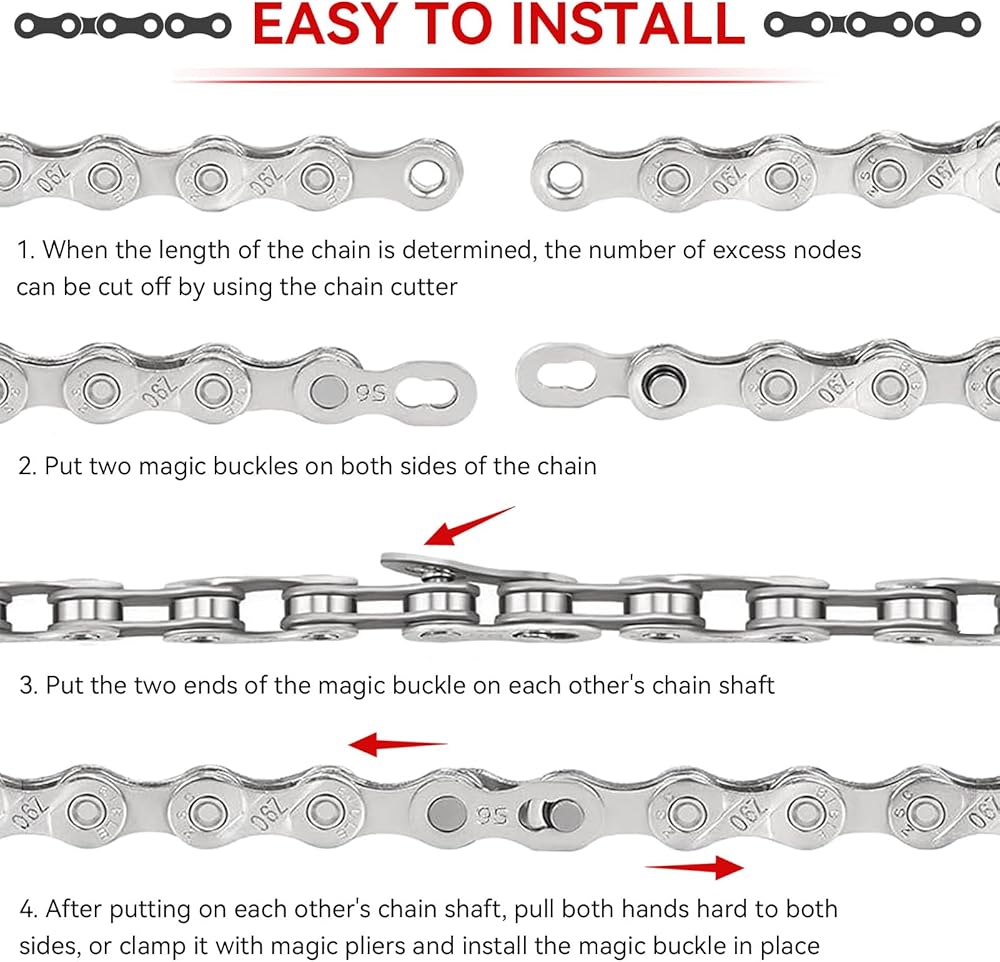 EASY TO INSTALL

1. When the length of the chain is determined, the number of excess nodes can be cut off by using the chain cutter

2. Put two magic buckles on both sides of the chain

3. Put the two ends of the magic buckle on each other's chain shaft

4. After putting on each other's chain shaft, pull both hands hard to both sides, or clamp it with magic pliers and install the magic buckle in place