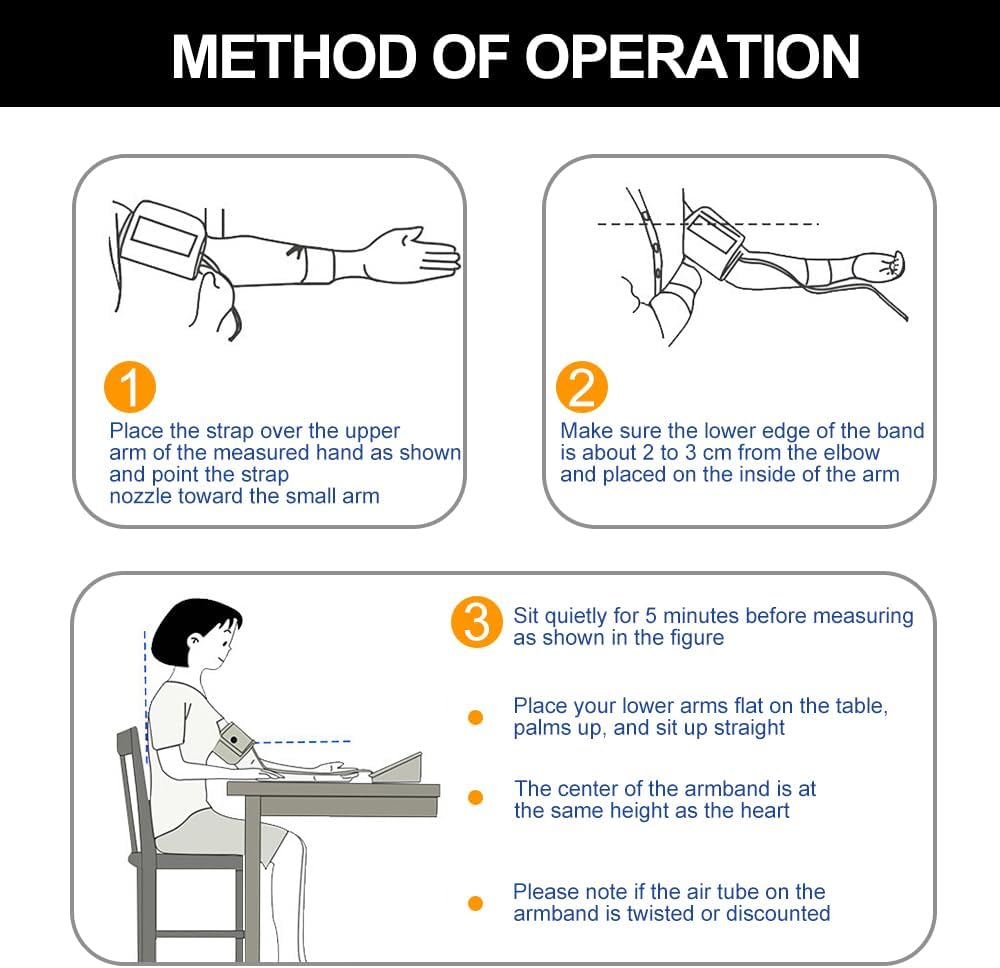 METHOD OF OPERATION

1
Place the strap over the upper arm of the measured hand as shown and point the strap nozzle toward the small arm

2
Make sure the lower edge of the band is about 2 to 3 cm from the elbow and placed on the inside of the arm

3
Sit quietly for 5 minutes before measuring as shown in the figure

Place your lower arms flat on the table, palms up, and sit up straight

The center of the armband is at the same height as the heart

Please note if the air tube on the armband is twisted or discounted