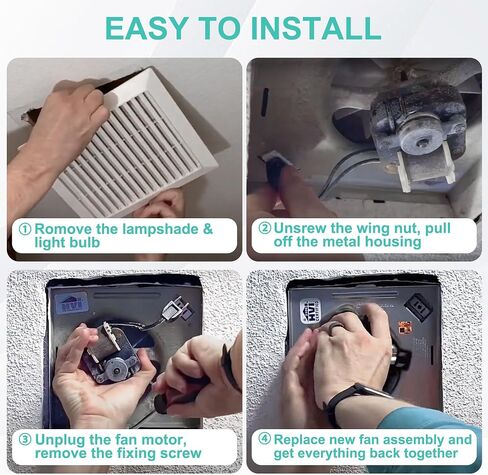 EASY TO INSTALL

① Romove the lampshade & light bulb

② Unsrew the wing nut, pull off the metal housing

HVI

③ Unplug the fan motor, remove the fixing screw

HVI

④ Replace new fan assembly and get everything back together