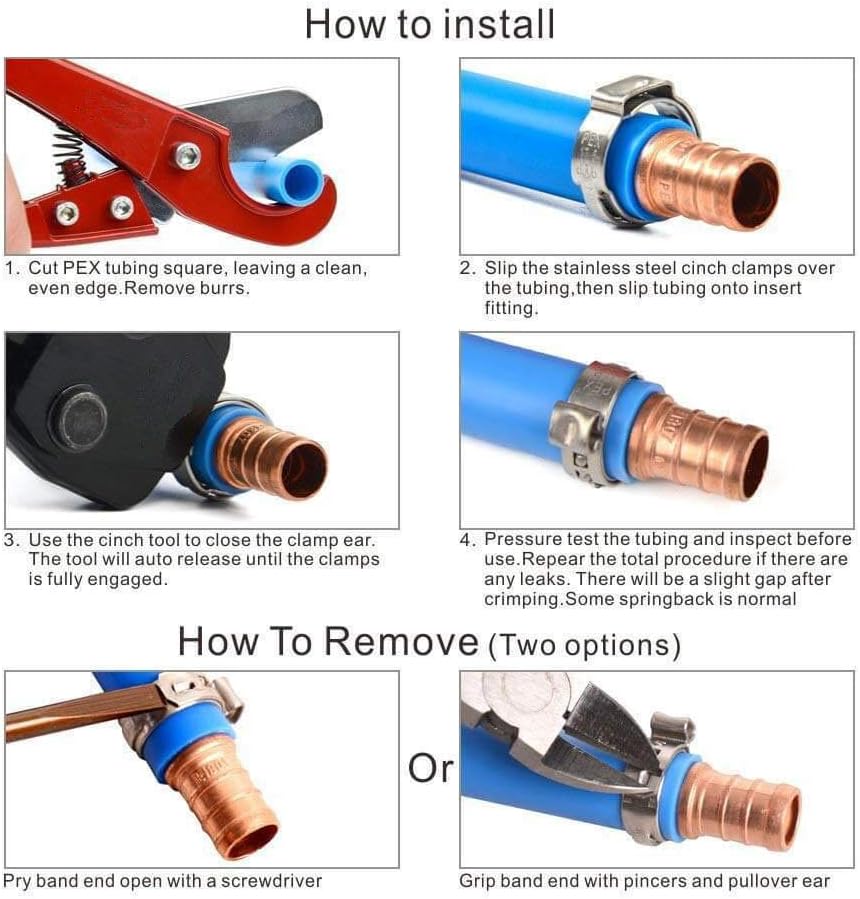 How to install

1. Cut PEX tubing square, leaving a clean, even edge.Remove burrs.

2. Slip the stainless steel cinch clamps over the tubing,then slip tubing onto insert fitting.

3. Use the cinch tool to close the clamp ear. The tool will auto release until the clamps is fully engaged.

4. Pressure test the tubing and inspect before use.Repear the total procedure if there are any leaks. There will be a slight gap after crimping.Some springback is normal

How To Remove (Two options)

Pry band end open with a screwdriver

Or

Grip band end with pincers and pullover ear