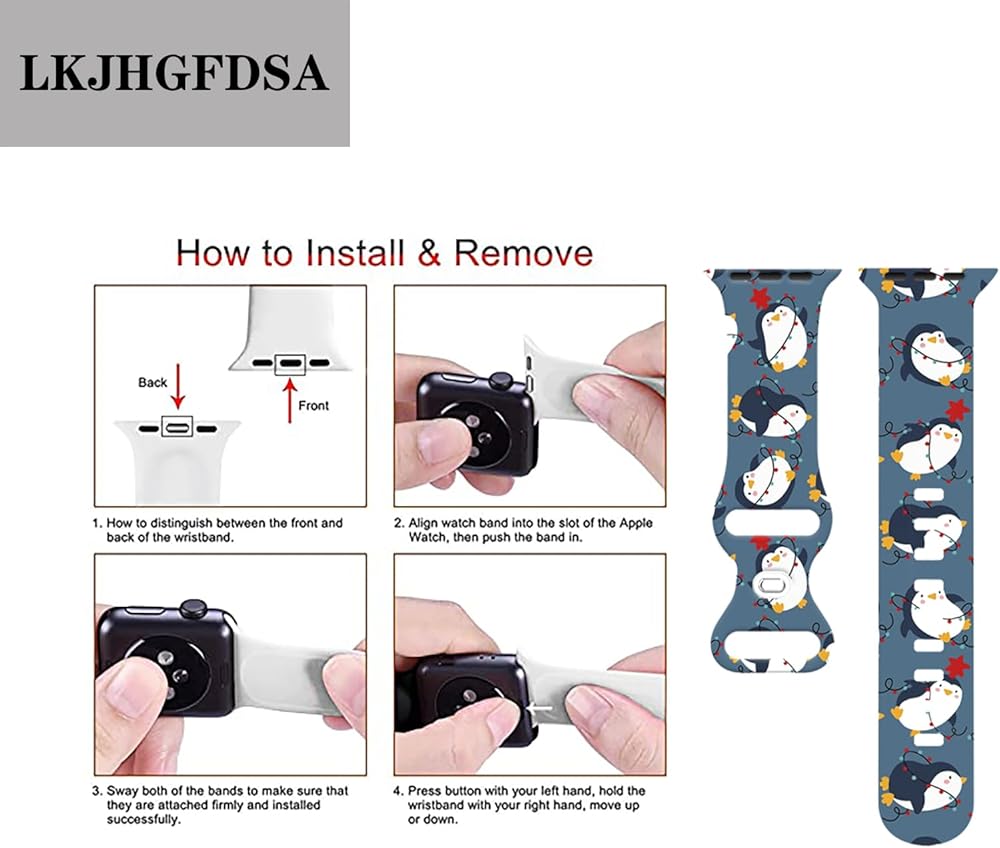 LKJHGFDSA

How to Install & Remove

Back

Front

1. How to distinguish between the front and back of the wristband.

2. Align watch band into the slot of the Apple Watch, then push the band in.

3. Sway both of the bands to make sure that they are attached firmly and installed successfully.

4. Press button with your left hand, hold the wristband with your right hand, move up or down.