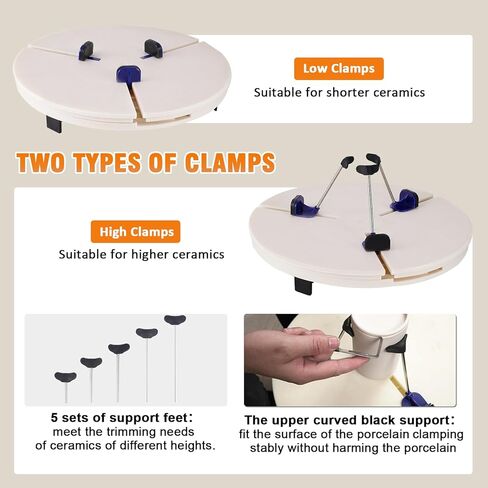 Low Clamps
Suitable for shorter ceramics

TWO TYPES OF CLAMPS

High Clamps
Suitable for higher ceramics

5 sets of support feet:
meet the trimming needs of ceramics of different heights.

The upper curved black support:
fit the surface of the porcelain clamping stably without harming the porcelain