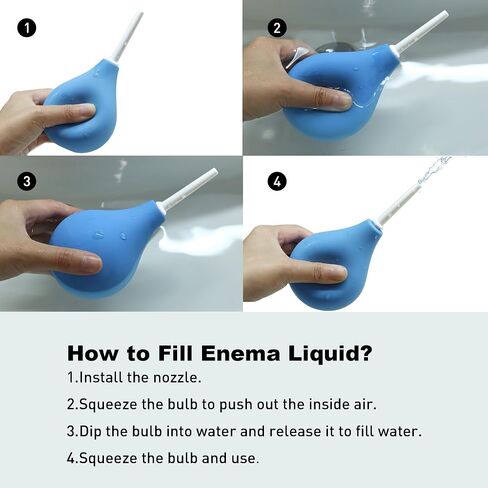 1

2

3

4

How to Fill Enema Liquid?

1.Install the nozzle.

2.Squeeze the bulb to push out the inside air.

3.Dip the bulb into water and release it to fill water.

4.Squeeze the bulb and use.